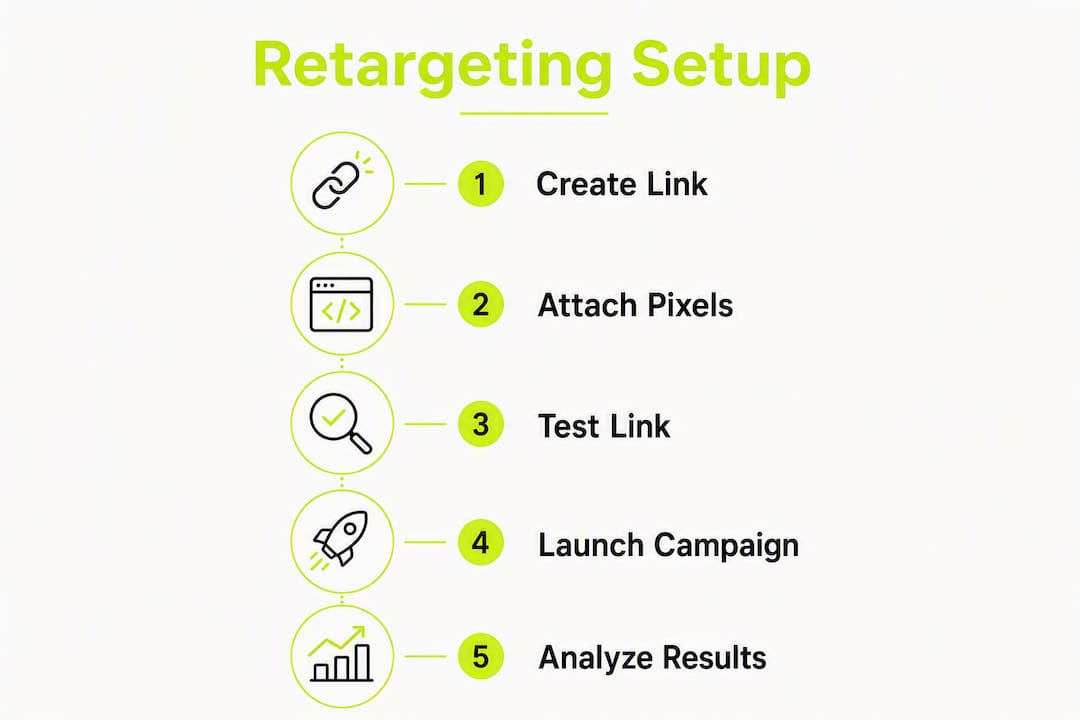 Retargeting Setup

1 Create Link

2 Attach Pixels

3 Test Link

4 Launch Campaign

5 Analyze Results